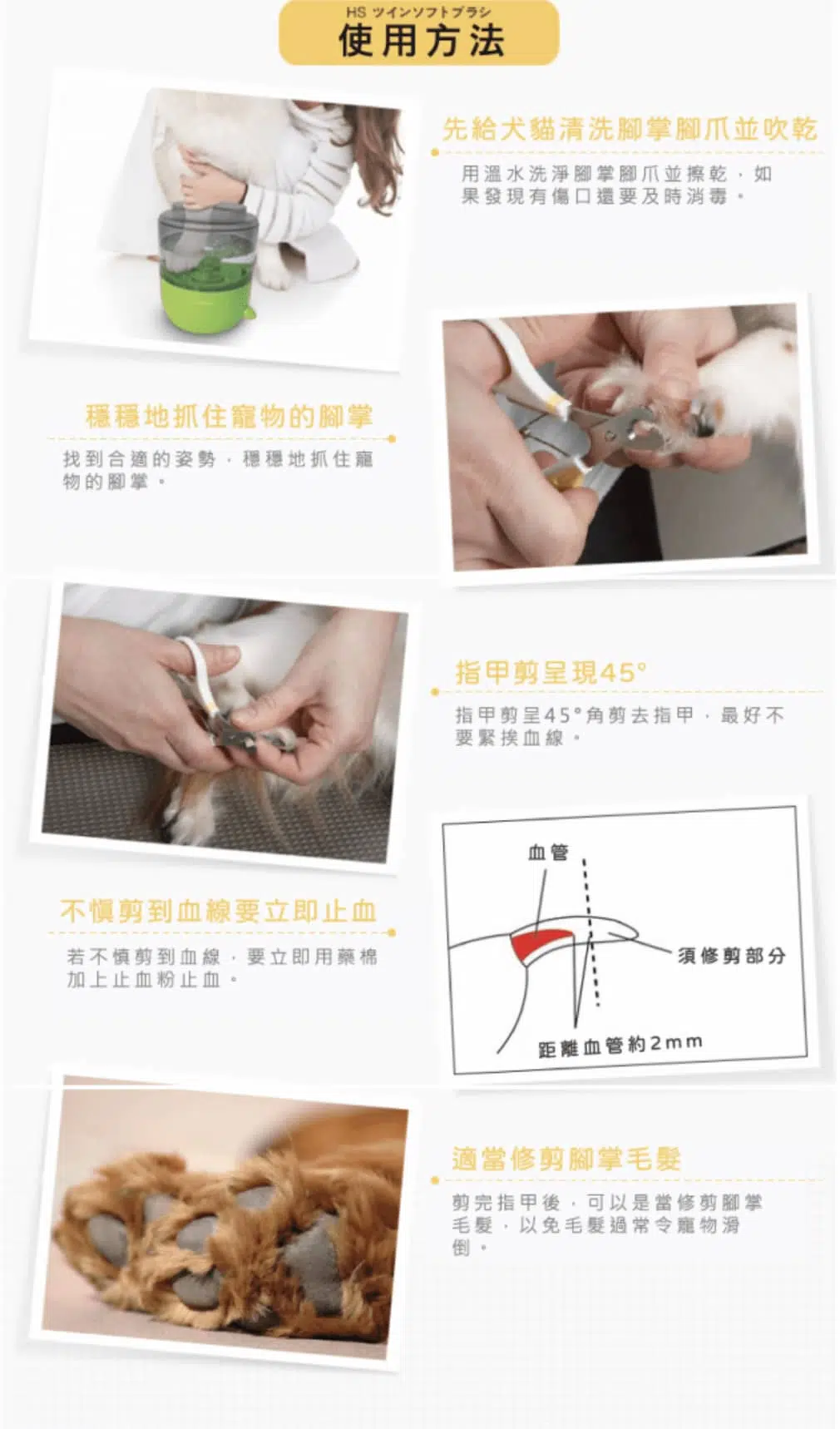 HS ツインソフトブラシ
使用方法

先給犬貓清洗腳掌腳爪並吹乾

用溫水洗淨腳掌腳爪並擦乾，如果發現有傷口還要及時消毒。

穩穩地抓住寵物的腳掌

找到合適的姿勢，穩穩地抓住寵物的腳掌。

指甲剪呈現45°

指甲剪呈45°角剪去指甲，最好不要緊挨血線。

血管

須修剪部分

距離血管約2mm

不慎剪到血線要立即止血

若不慎剪到血線，要立即用藥棉加上止血粉止血。

適當修剪腳掌毛髮

剪完指甲後，可以是當修剪腳掌毛髮，以免毛髮過常令寵物滑倒。